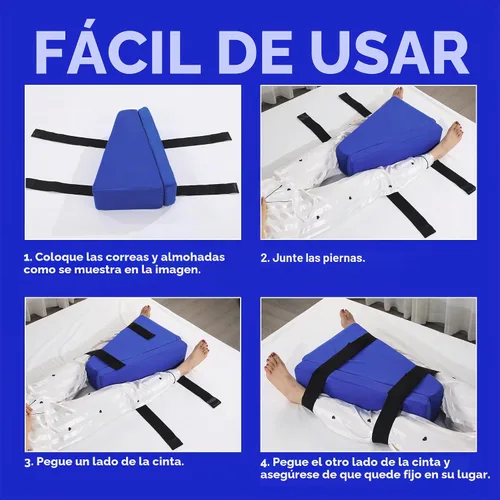 FÁCIL DE USAR

1. Coloque las correas y almohadas como se muestra en la imagen.

2. Junte las piernas.

3. Pegue un lado de la cinta.

4. Pegue el otro lado de la cinta y asegúrese de que quede fijo en su lugar.