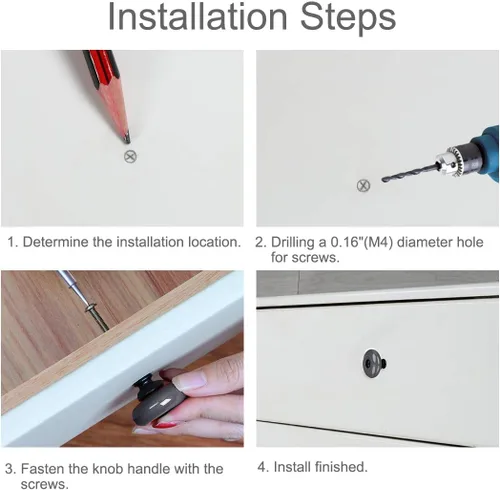 Installation Steps

1. Determine the installation location.

2. Drilling a 0.16"(M4) diameter hole for screws.

3. Fasten the knob handle with the screws.

4. Install finished.