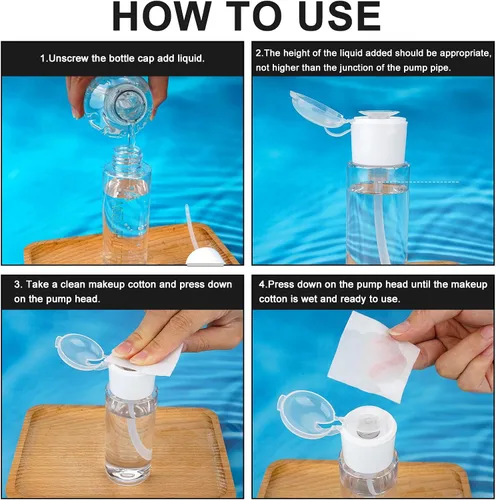 HOW TO USE

1.Unscrew the bottle cap add liquid.

2.The height of the liquid added should be appropriate, not higher than the junction of the pump pipe.

3. Take a clean makeup cotton and press down on the pump head.

4.Press down on the pump head until the makeup cotton is wet and ready to use.