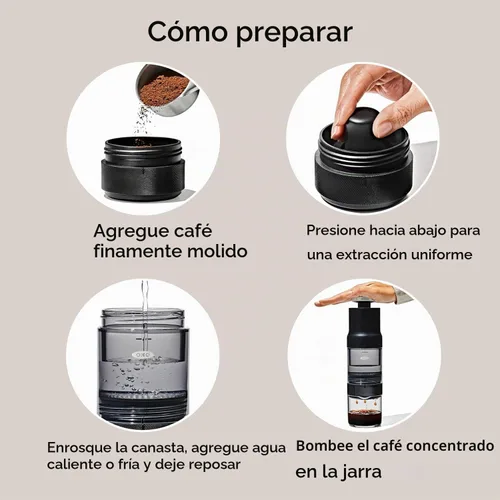 Cómo preparar

Agregue café finamente molido

Presione hacia abajo para una extracción uniforme

OXO

Enrosque la canasta, agregue agua caliente o fría y deje reposar

Bombee el café concentrado en la jarra