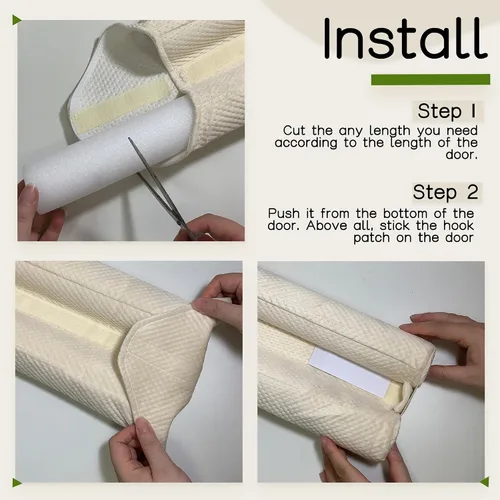 Install

Step 1

Cut the any length you need according to the length of the door.

Step 2

Push it from the bottom of the door. Above all, stick the hook patch on the door