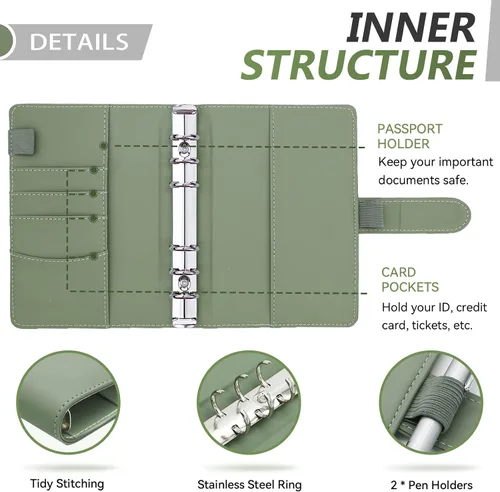 DETAILS

INNER
STRUCTURE

PASSPORT
HOLDER
Keep your important documents safe.

CARD
POCKETS
Hold your ID, credit card, tickets, etc.

Tidy Stitching

Stainless Steel Ring

2 * Pen Holders