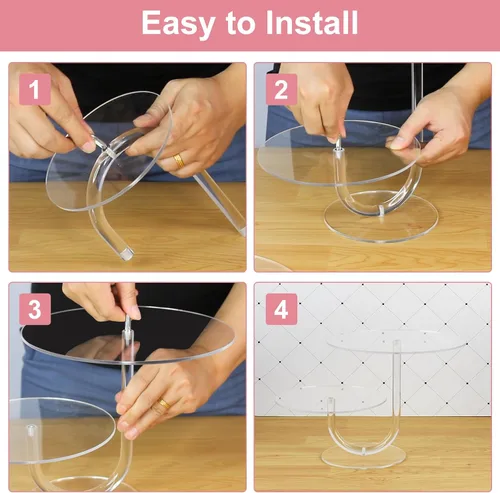 Easy to Install

1

2

3

4