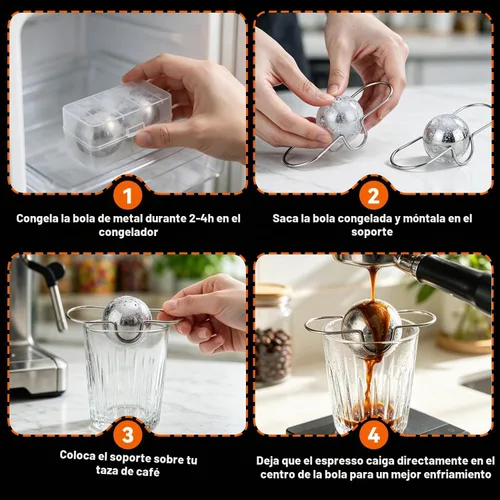 1

Congela la bola de metal durante 2-4h en el congelador

2

Saca la bola congelada y móntala en el soporte

3

Coloca el soporte sobre tu taza de café

4

Deja que el espresso caiga directamente en el centro de la bola para un mejor enfriamiento