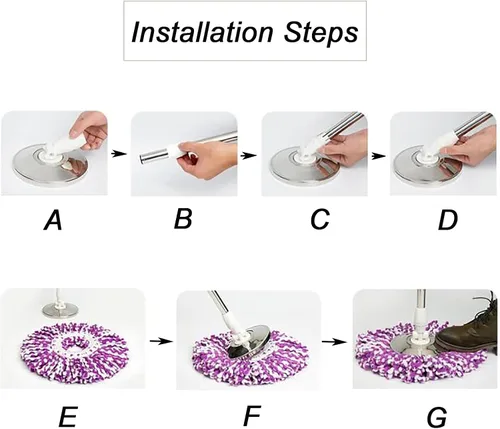 Installation Steps

A

B

C

D

E

F

G