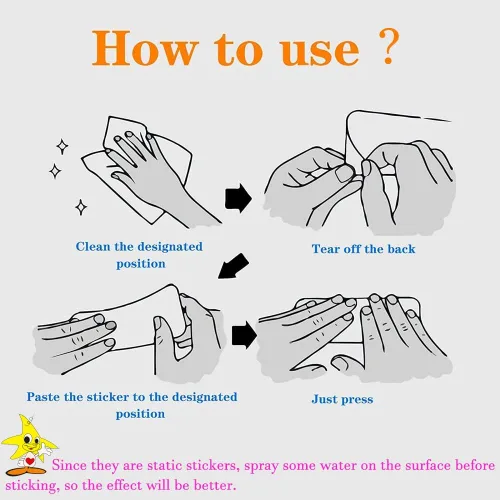 How to use ?

Clean the designated position

Tear off the back

Paste the sticker to the designated position

Just press

Since they are static stickers, spray some water on the surface before sticking, so the effect will be better.