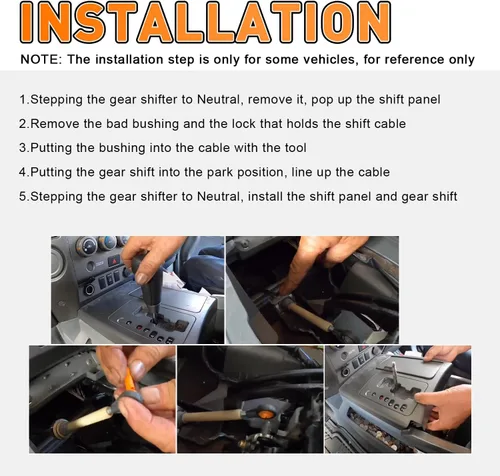 INSTALLATION

NOTE: The installation step is only for some vehicles, for reference only

1.Stepping the gear shifter to Neutral, remove it, pop up the shift panel

2.Remove the bad bushing and the lock that holds the shift cable

3.Putting the bushing into the cable with the tool

4.Putting the gear shift into the park position, line up the cable

5.Stepping the gear shifter to Neutral, install the shift panel and gear shift