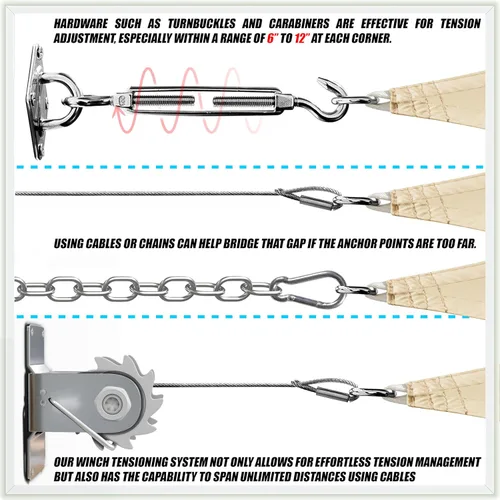 HARDWARE SUCH AS TURNBUCKLES AND CARABINERS ARE EFFECTIVE FOR TENSION ADJUSTMENT, ESPECIALLY WITHIN A RANGE OF 6" TO 12" AT EACH CORNER.

USING CABLES OR CHAINS CAN HELP BRIDGE THAT GAP IF THE ANCHOR POINTS ARE TOO FAR.

OUR WINCH TENSIONING SYSTEM NOT ONLY ALLOWS FOR EFFORTLESS TENSION MANAGEMENT BUT ALSO HAS THE CAPABILITY TO SPAN UNLIMITED DISTANCES USING CABLES