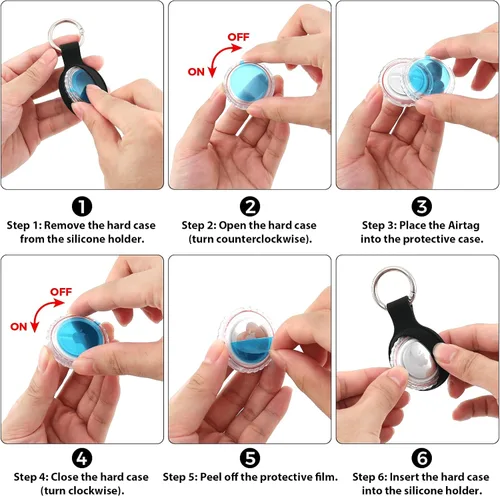 OFF
ON

1
Step 1: Remove the hard case from the silicone holder.

2
Step 2: Open the hard case (turn counterclockwise).

3
Step 3: Place the Airtag into the protective case.

OFF
ON

4
Step 4: Close the hard case (turn clockwise).

5
Step 5: Peel off the protective film.

6
Step 6: Insert the hard case into the silicone holder.