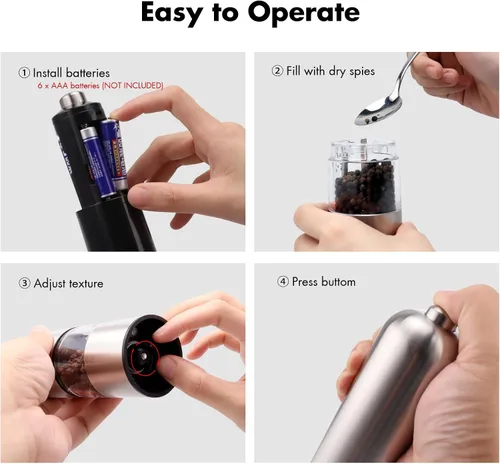 Easy to Operate

① Install batteries
6 x AAA batteries (NOT INCLUDED)

② Fill with dry spies

③ Adjust texture

④ Press buttom