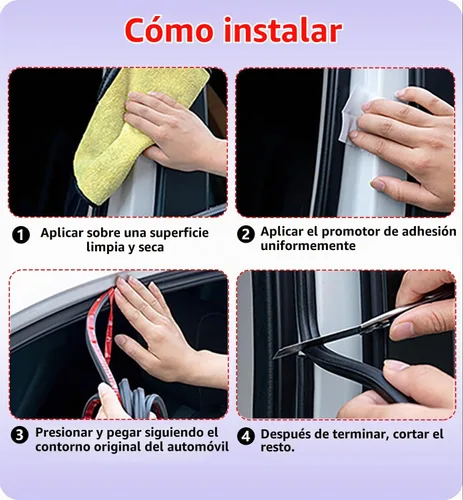 Cómo instalar

1 Aplicar sobre una superficie limpia y seca

2 Aplicar el promotor de adhesión uniformemente

3 Presionar y pegar siguiendo el contorno original del automóvil

4 Después de terminar, cortar el resto.