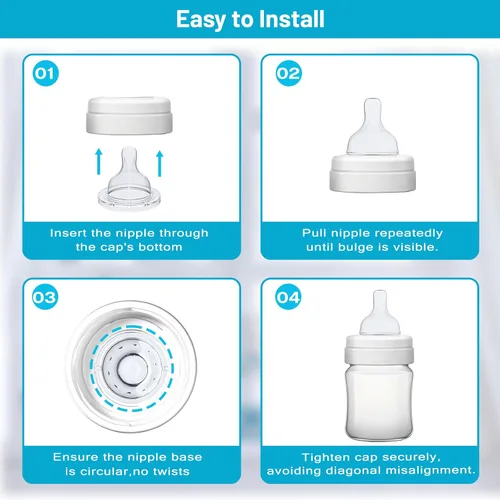 Easy to Install

01

Insert the nipple through the cap's bottom

02

Pull nipple repeatedly until bulge is visible.

03

Ensure the nipple base is circular,no twists

04

Tighten cap securely, avoiding diagonal misalignment.