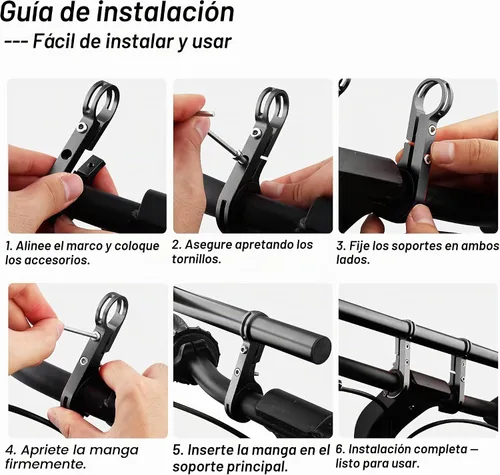 Guía de instalación
--- Fácil de instalar y usar

1. Alinee el marco y coloque los accesorios.

2. Asegure apretando los tornillos.

3. Fije los soportes en ambos lados.

4. Apriete la manga firmemente.

5. Inserte la manga en el soporte principal.

6. Instalación completa — listo para usar.