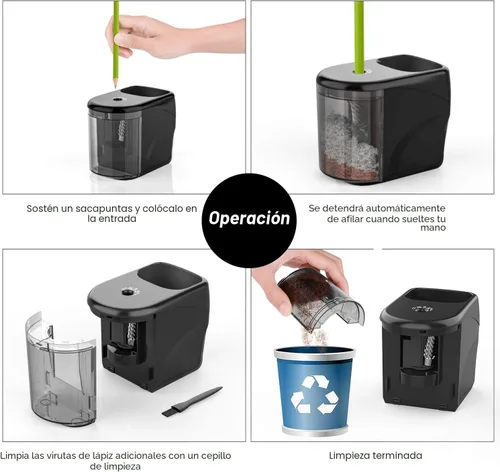 Sostén un sacapuntas y colócalo en la entrada

Operación

Se detendrá automáticamente de afilar cuando sueltes tu mano

Limpia las virutas de lápiz adicionales con un cepillo de limpieza

Limpieza terminada