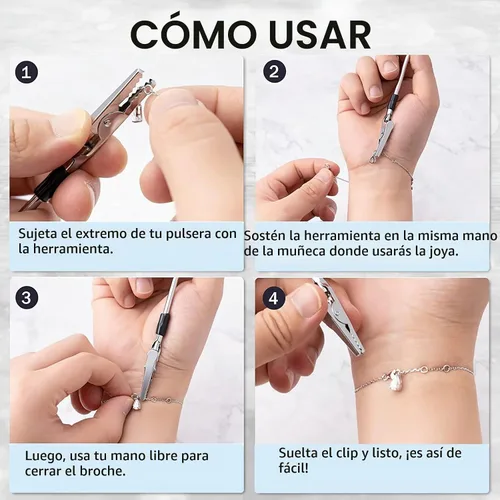 CÓMO USAR

1

Sujeta el extremo de tu pulsera con la herramienta.

2

Sostén la herramienta en la misma mano de la muñeca donde usarás la joya.

3

Luego, usa tu mano libre para cerrar el broche.

4

Suelta el clip y listo, ¡es así de fácil!