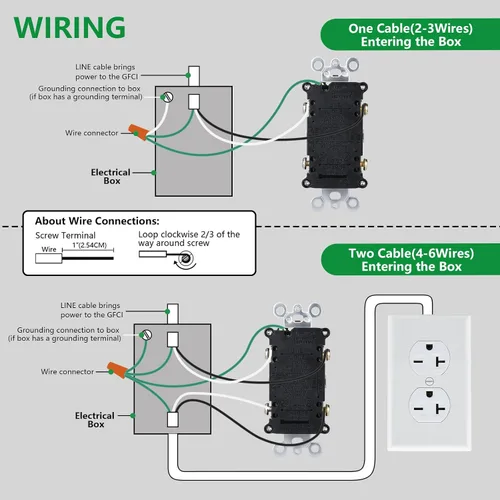 WIRING

One Cable(2-3Wires) Entering the Box

LINE cable brings power to the GFCI

Grounding connection to box (if box has a grounding terminal)

Wire connector

Electrical Box

About Wire Connections:

Screw Terminal

Wire

1"(2.54CM)

Loop clockwise 2/3 of the way around screw

Two Cable(4-6Wires) Entering the Box

LINE cable brings power to the GFCI

Grounding connection to box (if box has a grounding terminal)

Wire connector

Electrical Box