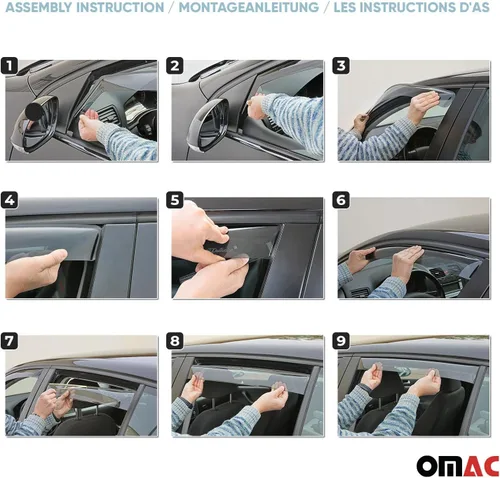 ASSEMBLY INSTRUCTION / MONTAGEANLEITUNG / LES INSTRUCTIONS D'AS

1

2

3

4

5

6

7

8

9

OMAC