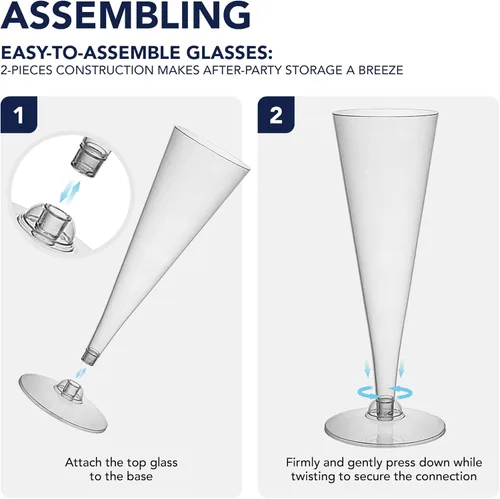 ASSEMBLING

EASY-TO-ASSEMBLE GLASSES:
2-PIECES CONSTRUCTION MAKES AFTER-PARTY STORAGE A BREEZE

1

Attach the top glass to the base

2

Firmly and gently press down while twisting to secure the connection