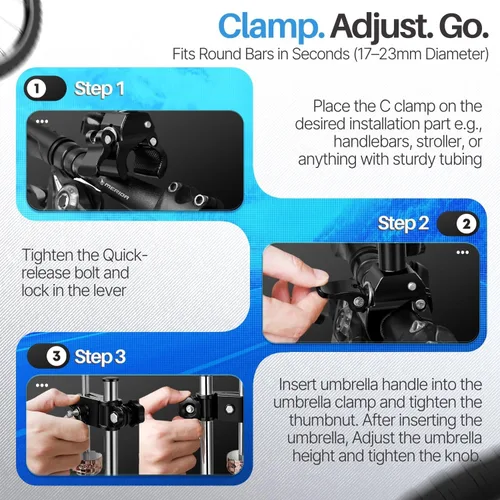 Clamp. Adjust. Go.

Fits Round Bars in Seconds (17–23mm Diameter)

1 Step 1

Place the C clamp on the desired installation part e.g., handlebars, stroller, or anything with sturdy tubing

Step 2 2

Tighten the Quick-release bolt and lock in the lever

3 Step 3

Insert umbrella handle into the umbrella clamp and tighten the thumbnut. After inserting the umbrella, Adjust the umbrella height and tighten the knob.