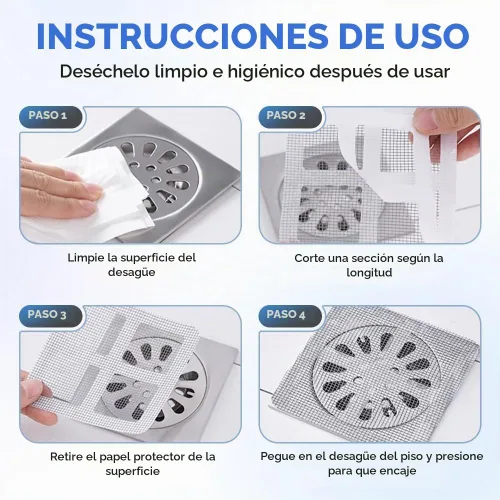 INSTRUCCIONES DE USO

Deséchelo limpio e higiénico después de usar

PASO 1

Limpie la superficie del desagüe

PASO 2

Corte una sección según la longitud

PASO 3

Retire el papel protector de la superficie

PASO 4

Pegue en el desagüe del piso y presione para que encaje