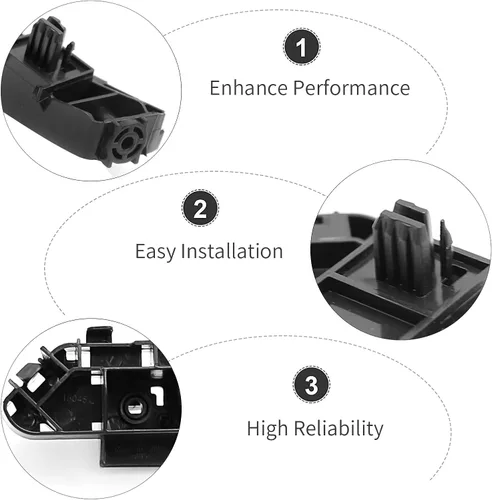 1

Enhance Performance

2

Easy Installation

3

High Reliability