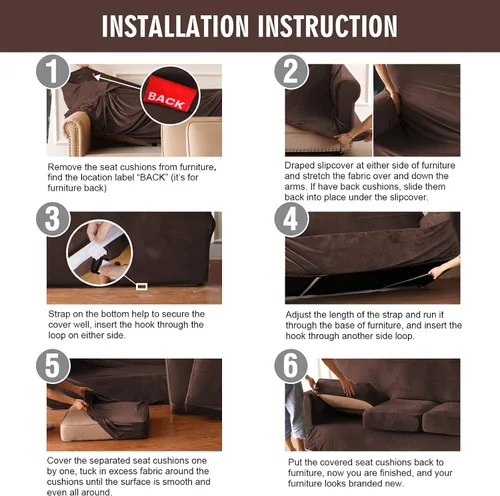 INSTALLATION INSTRUCTION

1

BACK

Remove the seat cushions from furniture, find the location label "BACK" (it's for furniture back)

2

Draped slipcover at either side of furniture and stretch the fabric over and down the arms. If have back cushions, slide them back into place under the slipcover.

3

Strap on the bottom help to secure the cover well, insert the hook through the loop on either side.

4

Adjust the length of the strap and run it through the base of furniture, and insert the hook through another side loop.

5

Cover the separated seat cushions one by one, tuck in excess fabric around the cushions until the surface is smooth and even all around.

6

Put the covered seat cushions back to furniture, now you are finished, and your furniture looks branded new.