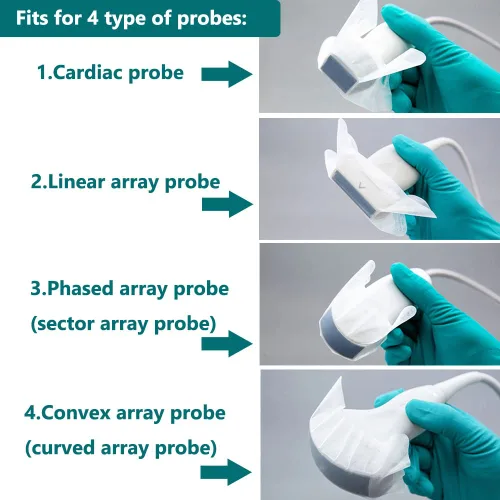 Fits for 4 type of probes:

1.Cardiac probe

2.Linear array probe

3.Phased array probe
(sector array probe)

4.Convex array probe
(curved array probe)