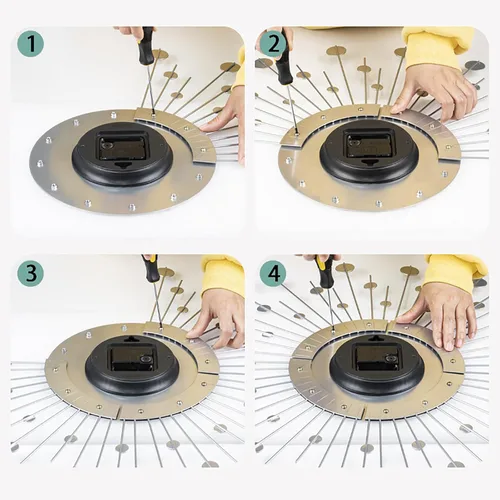 1

2

3

4