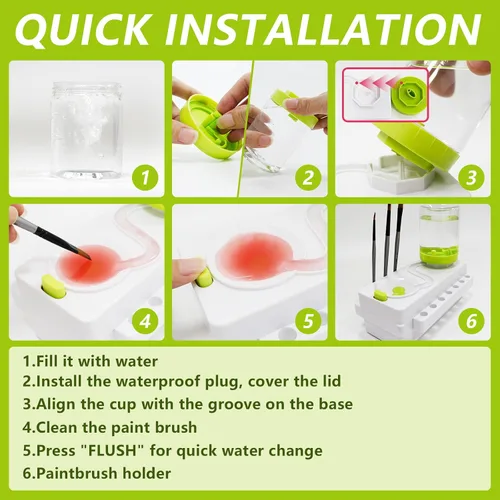 QUICK INSTALLATION

1

2

3

4

5

6

1.Fill it with water
2.Install the waterproof plug, cover the lid
3.Align the cup with the groove on the base
4.Clean the paint brush
5.Press "FLUSH" for quick water change
6.Paintbrush holder