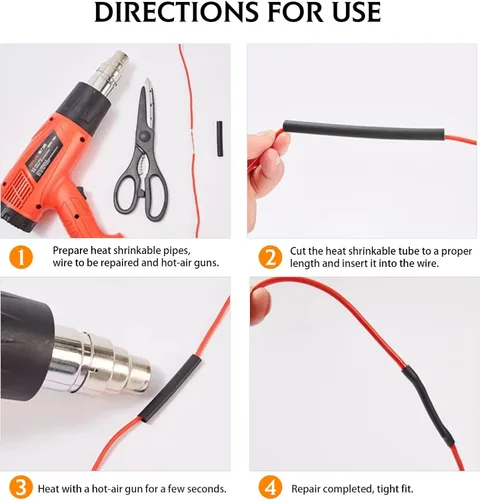 DIRECTIONS FOR USE

1 Prepare heat shrinkable pipes, wire to be repaired and hot-air guns.

2 Cut the heat shrinkable tube to a proper length and insert it into the wire.

3 Heat with a hot-air gun for a few seconds.

4 Repair completed, tight fit.