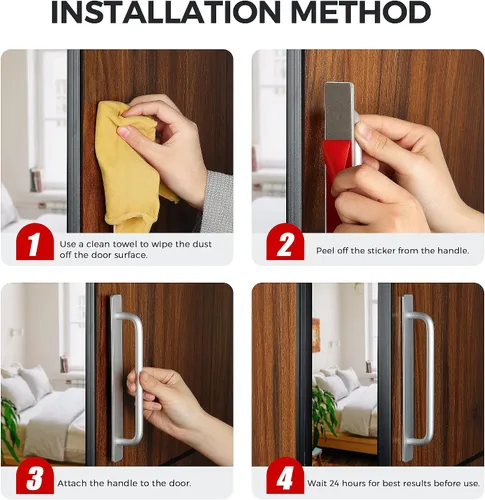 INSTALLATION METHOD

1
Use a clean towel to wipe the dust off the door surface.

2
Peel off the sticker from the handle.

3
Attach the handle to the door.

4
Wait 24 hours for best results before use.