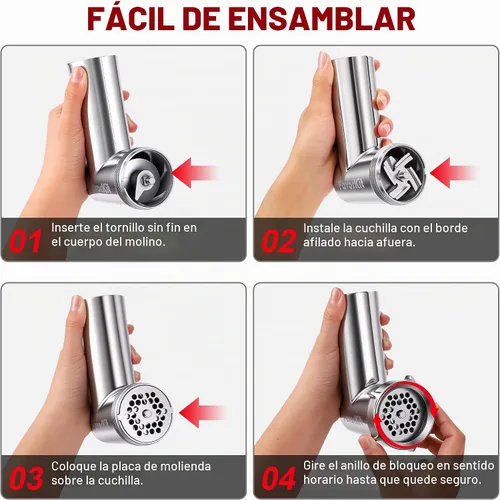 FÁCIL DE ENSAMBLAR

01 Inserte el tornillo sin fin en el cuerpo del molino.

02 Instale la cuchilla con el borde afilado hacia afuera.

03 Coloque la placa de molienda sobre la cuchilla.

04 Gire el anillo de bloqueo en sentido horario hasta que quede seguro.