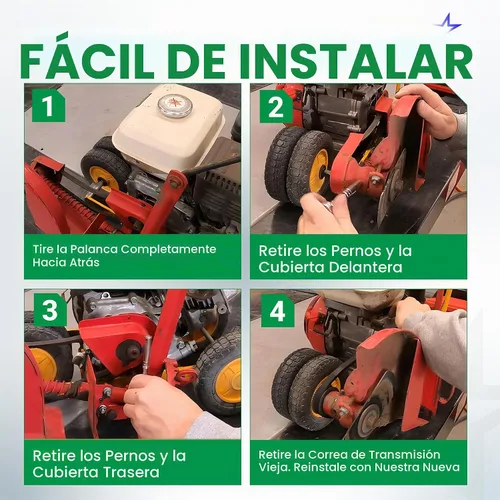 FÁCIL DE INSTALAR

1

Tire la Palanca Completamente Hacia Atrás

2

Retire los Pernos y la Cubierta Delantera

3

Retire los Pernos y la Cubierta Trasera

4

Retire la Correa de Transmisión Vieja. Reinstale con Nuestra Nueva