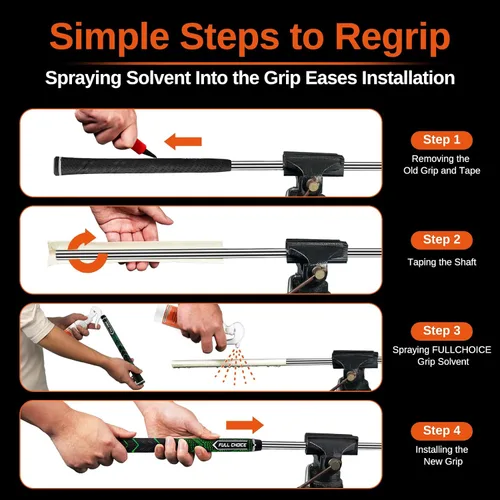 Simple Steps to Regrip

Spraying Solvent Into the Grip Eases Installation

Step 1
Removing the Old Grip and Tape

Step 2
Taping the Shaft

Step 3
Spraying FULLCHOICE Grip Solvent

Step 4
Installing the New Grip

FULL CHOICE