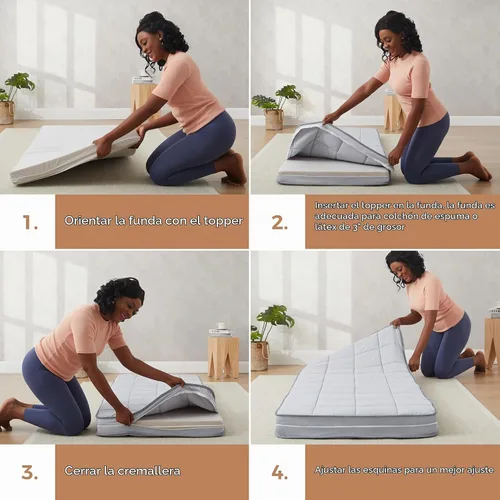 1.

Orientar la funda con el topper

2.

Insertar el topper en la funda, la funda es adecuada para colchón de espuma o látex de 3" de grosor

3.

Cerrar la cremallera

4.

Ajustar las esquinas para un mejor ajuste