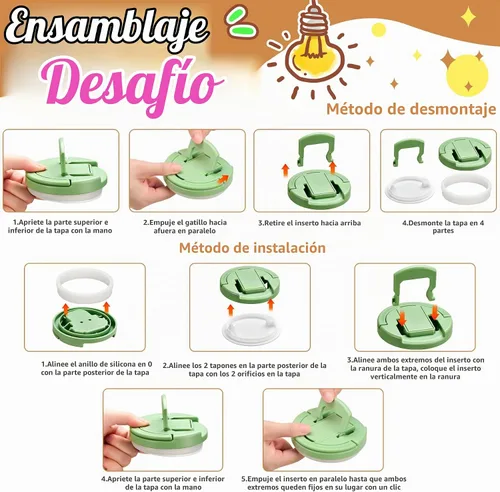 Ensamblaje
Desafío

Método de desmontaje

1.Apriete la parte superior e inferior de la tapa con la mano

2.Empuje el gatillo hacia afuera en paralelo

3.Retire el inserto hacia arriba

4.Desmonte la tapa en 4 partes

Método de instalación

1.Alinee el anillo de silicona en 0 con la parte posterior de la tapa

2.Alinee los 2 tapones en la parte posterior de la tapa con los 2 orificios en la tapa

3.Alinee ambos extremos del inserto con la ranura de la tapa, coloque el inserto verticalmente en la ranura

4.Apriete la parte superior e inferior de la tapa con la mano

5.Empuje el inserto en paralelo hasta que ambos extremos queden fijos en su lugar con un clic