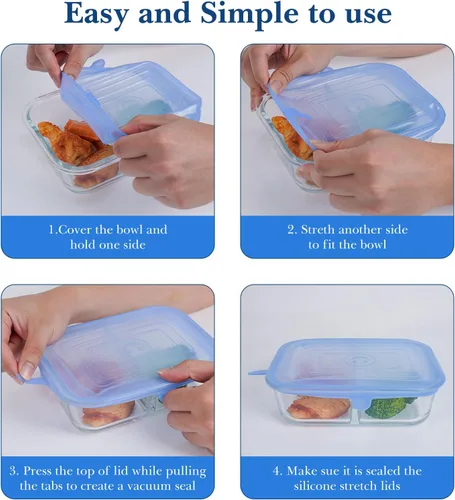 Easy and Simple to use

1.Cover the bowl and hold one side

2. Streth another side to fit the bowl

3. Press the top of lid while pulling the tabs to create a vacuum seal

4. Make sue it is sealed the silicone stretch lids