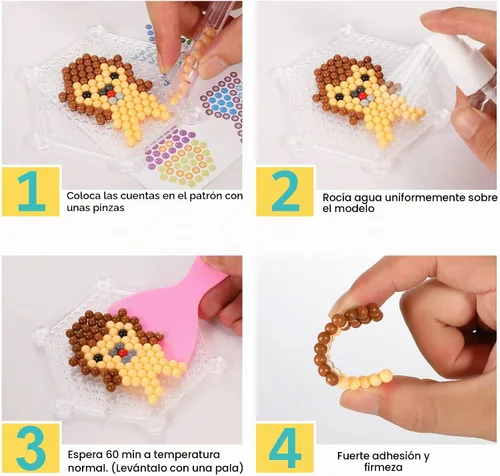 1
Coloca las cuentas en el patrón con unas pinzas

2
Rocía agua uniformemente sobre el modelo

3
Espera 60 min a temperatura normal. (Levántalo con una pala)

4
Fuerte adhesión y firmeza