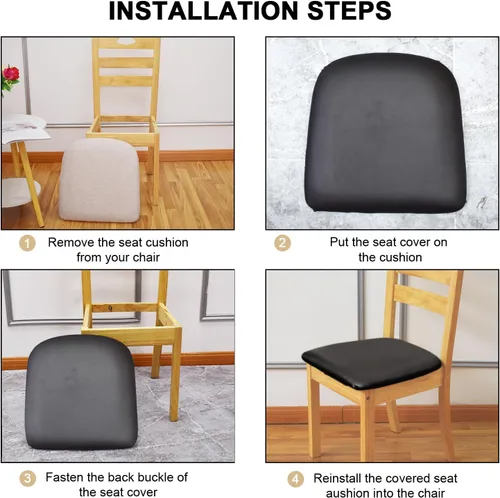 INSTALLATION STEPS

1 Remove the seat cushion from your chair

2 Put the seat cover on the cushion

3 Fasten the back buckle of the seat cover

4 Reinstall the covered seat aushion into the chair