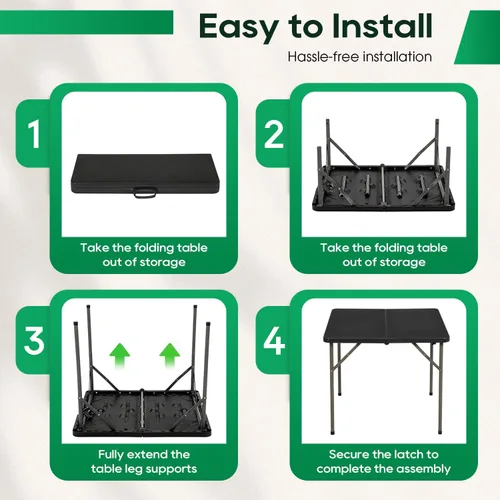 Easy to Install
Hassle-free installation

1
Take the folding table out of storage

2
Take the folding table out of storage

3
Fully extend the table leg supports

4
Secure the latch to complete the assembly