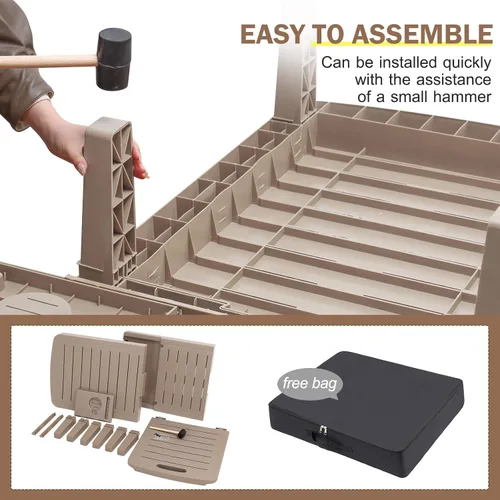 EASY TO ASSEMBLE

Can be installed quickly with the assistance of a small hammer

free bag