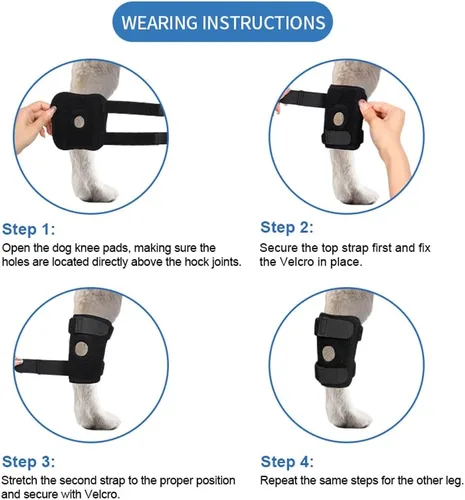 WEARING INSTRUCTIONS

Step 1:

Open the dog knee pads, making sure the holes are located directly above the hock joints.

Step 2:

Secure the top strap first and fix the Velcro in place.

Step 3:

Stretch the second strap to the proper position and secure with Velcro.

Step 4:

Repeat the same steps for the other leg.