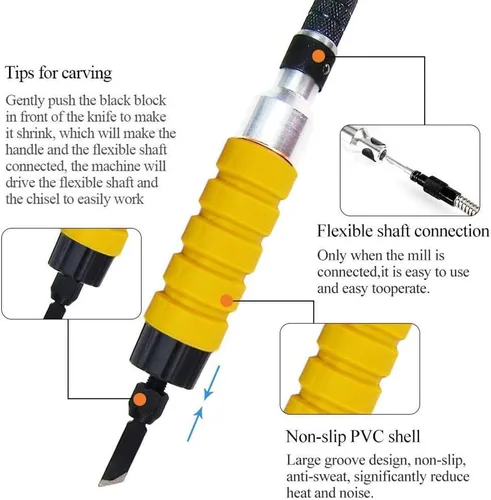 Tips for carving

Gently push the black block in front of the knife to make it shrink, which will make the handle and the flexible shaft connected, the machine will drive the flexible shaft and the chisel to easily work

Flexible shaft connection

Only when the mill is connected,it is easy to use and easy tooperate.

Non-slip PVC shell

Large groove design, non-slip, anti-sweat, significantly reduce heat and noise.