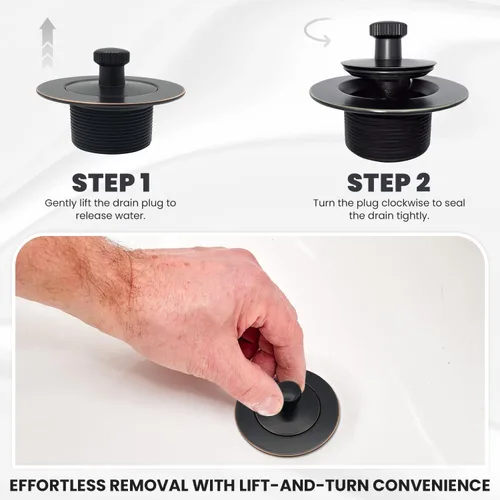 STEP 1
Gently lift the drain plug to release water.

STEP 2
Turn the plug clockwise to seal the drain tightly.

EFFORTLESS REMOVAL WITH LIFT-AND-TURN CONVENIENCE