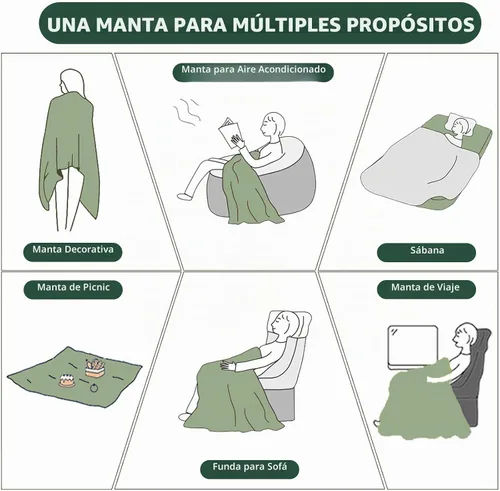 UNA MANTA PARA MÚLTIPLES PROPÓSITOS

Manta para Aire Acondicionado

Manta Decorativa

Sábana

Manta de Picnic

Manta de Viaje

Funda para Sofá