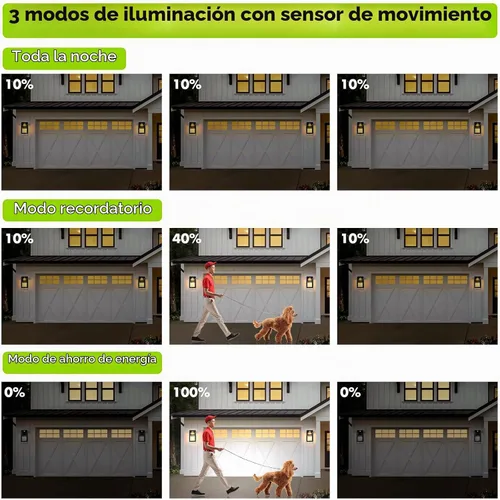 3 modos de iluminación con sensor de movimiento

Toda la noche

10%

10%

10%

Modo recordatorio

10%

40%

10%

Modo de ahorro de energía

0%

100%

0%