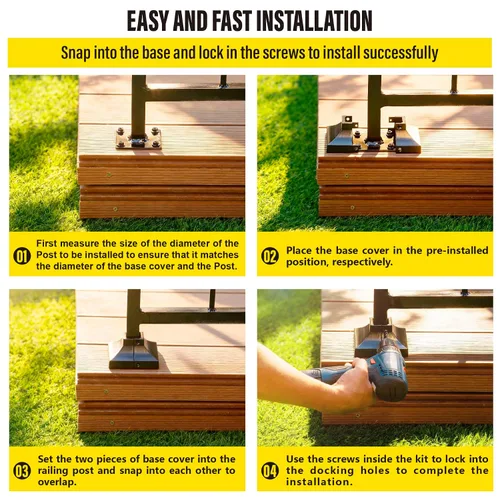 EASY AND FAST INSTALLATION

Snap into the base and lock in the screws to install successfully

01 First measure the size of the diameter of the Post to be installed to ensure that it matches the diameter of the base cover and the Post.

02 Place the base cover in the pre-installed position, respectively.

03 Set the two pieces of base cover into the railing post and snap into each other to overlap.

04 Use the screws inside the kit to lock into the docking holes to complete the installation.