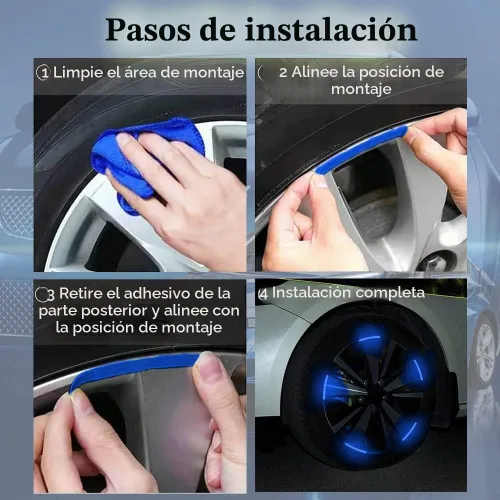 Pasos de instalación

1 Limpie el área de montaje

2 Alinee la posición de montaje

3 Retire el adhesivo de la parte posterior y alinee con la posición de montaje

4 Instalación completa