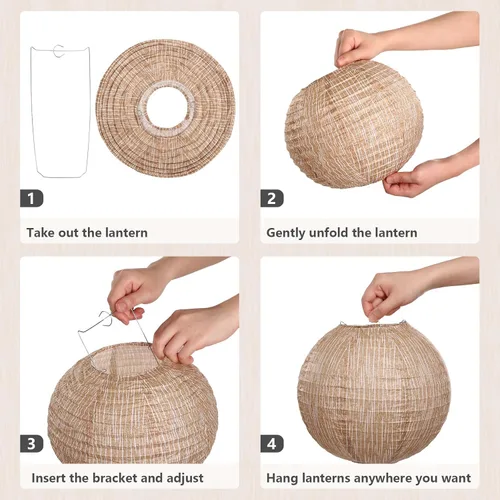 1

Take out the lantern

2

Gently unfold the lantern

3

Insert the bracket and adjust

4

Hang lanterns anywhere you want