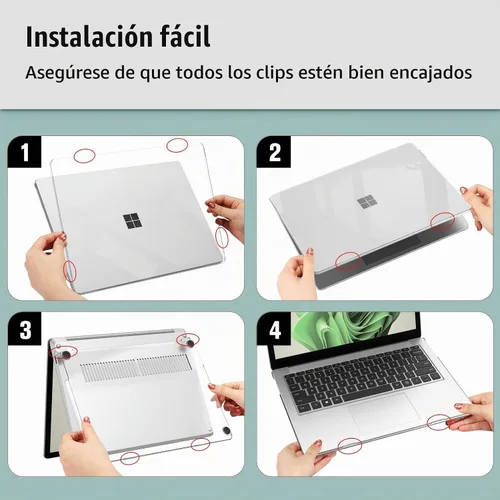 Instalación fácil

Asegúrese de que todos los clips estén bien encajados

1

2

3

4